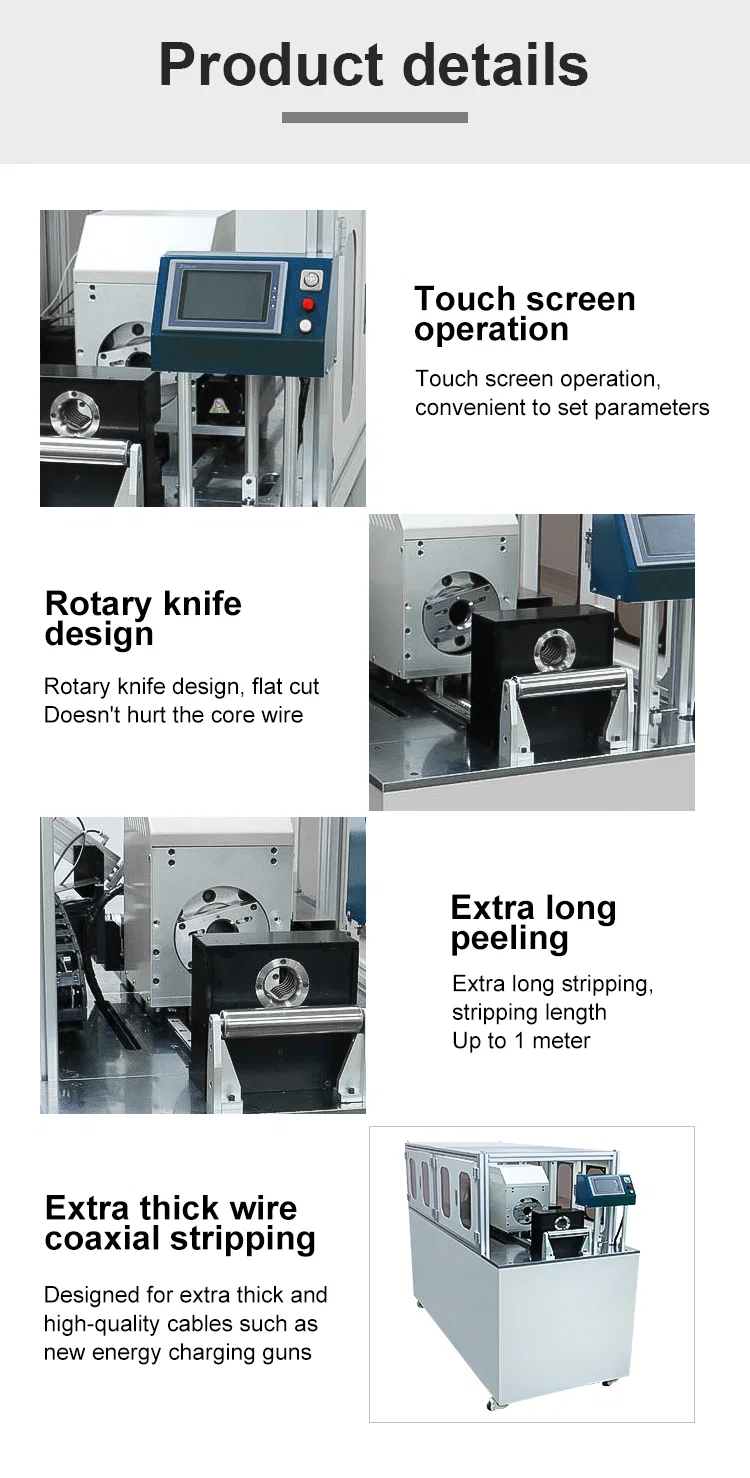 Product details

Touch screen operation

Touch screen operation, convenient to set parameters

Rotary knife design

Rotary knife design, flat cut
Doesn't hurt the core wire

Extra long peeling

Extra long stripping, stripping length
Up to 1 meter

Extra thick wire coaxial stripping

Designed for extra thick and high-quality cables such as new energy charging guns